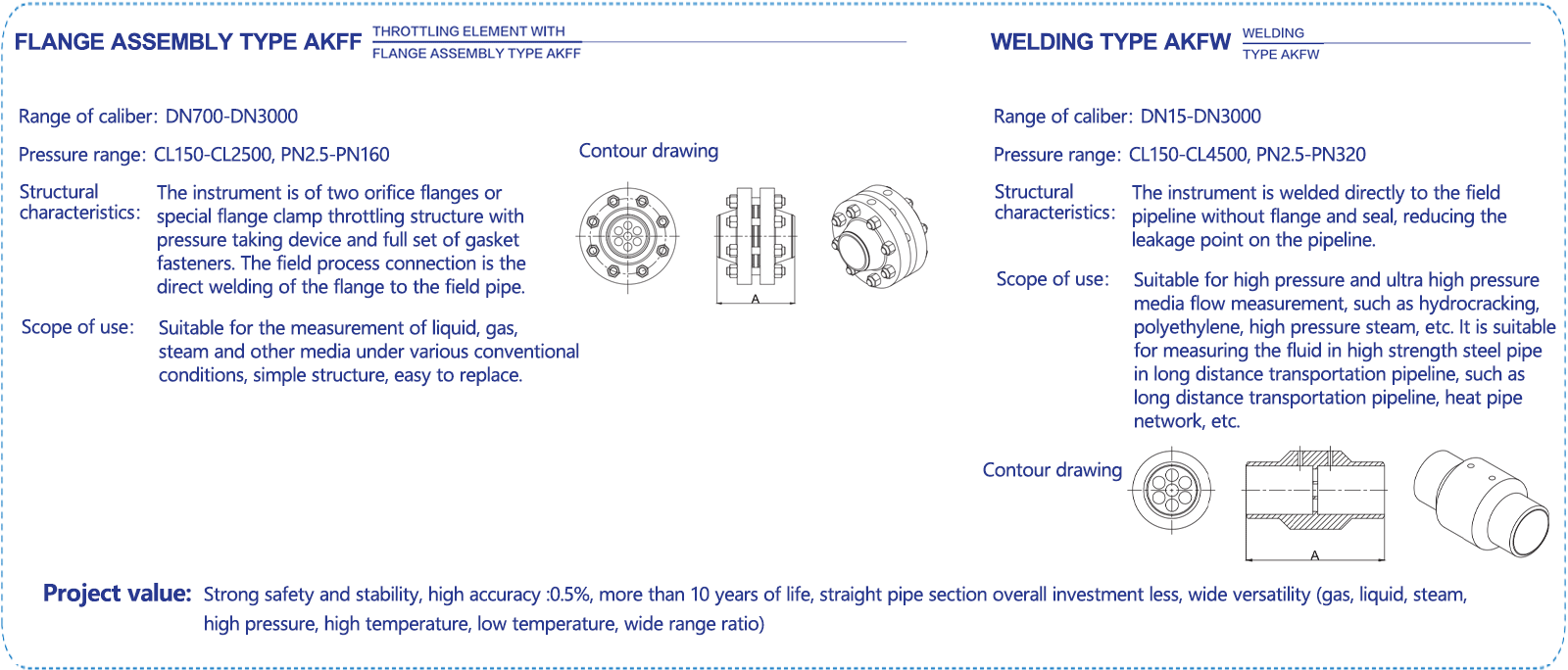 FLANGE ASSEMBLY TYPE AKFF THROTTLING ELEMENT WITH FLANGE ASSEMBLY TYPE AKFF

Range of caliber: DN700-DN3000

Pressure range: CL150-CL2500, PN2.5-PN160

Structural characteristics: The instrument is of two orifice flanges or special flange clamp throttling structure with pressure taking device and full set of gasket fasteners. The field process connection is the direct welding of the flange to the field pipe.

Scope of use: Suitable for the measurement of liquid, gas, steam and other media under various conventional conditions, simple structure, easy to replace.

Contour drawing

A

WELDING TYPE AKFW WELDING TYPE AKFW

Range of caliber: DN15-DN3000

Pressure range: CL150-CL4500, PN2.5-PN320

Structural characteristics: The instrument is welded directly to the field pipeline without flange and seal, reducing the leakage point on the pipeline.

Scope of use: Suitable for high pressure and ultra high pressure media flow measurement, such as hydrocracking, polyethylene, high pressure steam, etc. It is suitable for measuring the fluid in high strength steel pipe in long distance transportation pipeline, such as long distance transportation pipeline, heat pipe network, etc.

Contour drawing

A

Project value: Strong safety and stability, high accuracy :0.5%, more than 10 years of life, straight pipe section overall investment less, wide versatility (gas, liquid, steam, high pressure, high temperature, low temperature, wide range ratio)